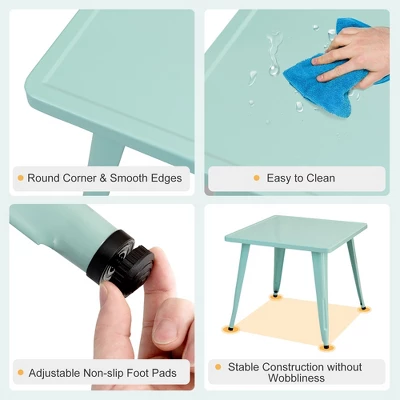 Round Corner & Smooth Edges

Easy to Clean

Adjustable Non-slip Foot Pads

Stable Construction without Wobbliness